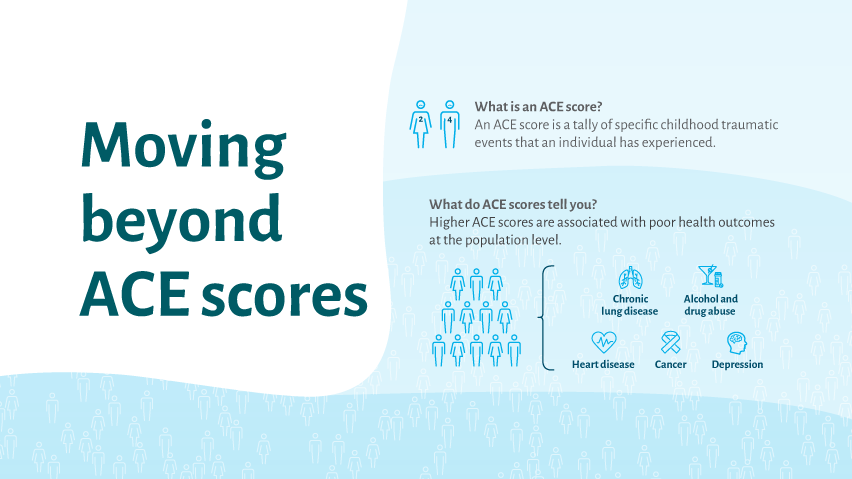 Moving beyond ACE scores

2 4

What is an ACE score?
An ACE score is a tally of specific childhood traumatic events that an individual has experienced.

What do ACE scores tell you?
Higher ACE scores are associated with poor health outcomes at the population level.

Chronic lung disease
Alcohol and drug abuse
Heart disease
Cancer
Depression